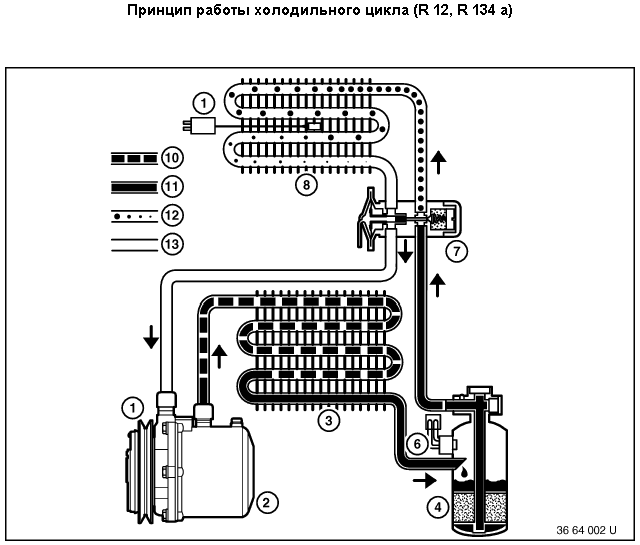 Принцип работы холодильного цикла (R 12, R 134 a)

1
10
11
12
13
8
7
1
3
6
2
4
36 64 002 U